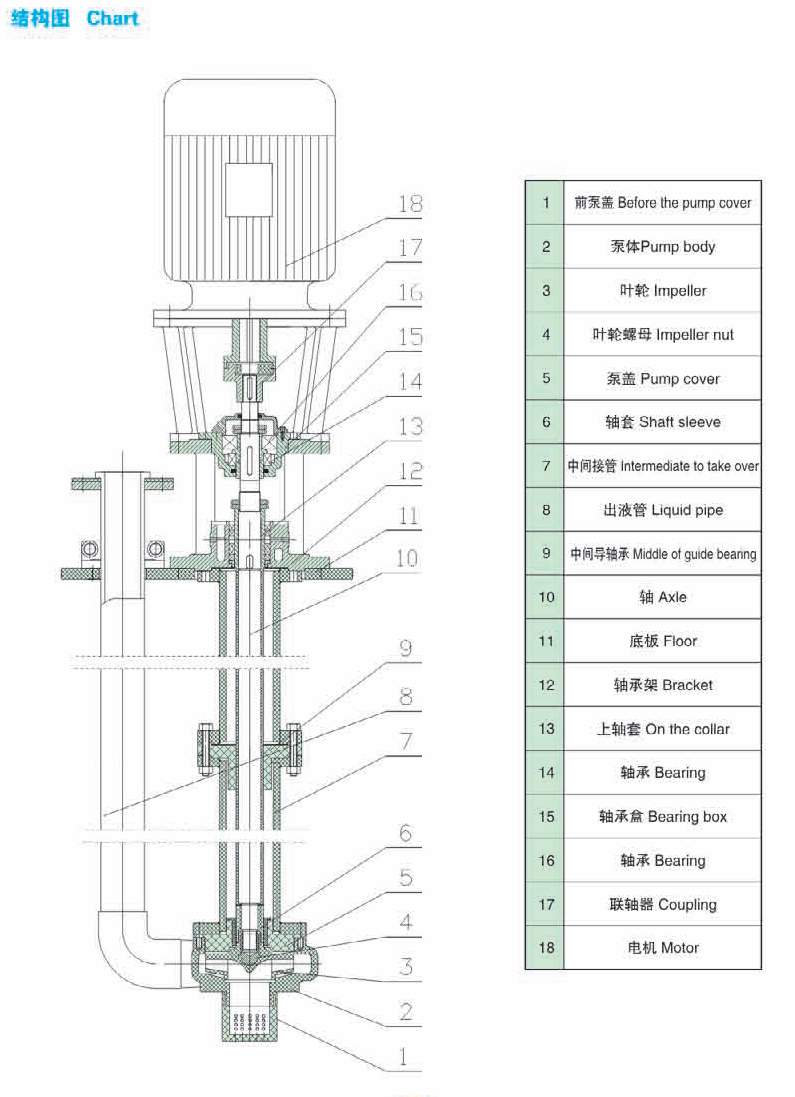 结构图 Chart

18
17
16
15
14
13
12
11
10
9
8
7
6
5
4
3
2
1

| 1 | 前泵盖 Before the pump cover |
|---|---|
| 2 | 泵体Pump body |
| 3 | 叶轮 Impeller |
| 4 | 叶轮螺母 Impeller nut |
| 5 | 泵盖 Pump cover |
| 6 | 轴套 Shaft sleeve |
| 7 | 中间接管 Intermediate to take over |
| 8 | 出液管 Liquid pipe |
| 9 | 中间导轴承 Middle of guide bearing |
| 10 | 轴 Axle |
| 11 | 底板 Floor |
| 12 | 轴承架 Bracket |
| 13 | 上轴套 On the collar |
| 14 | 轴承 Bearing |
| 15 | 轴承盒 Bearing box |
| 16 | 轴承 Bearing |
| 17 | 联轴器 Coupling |
| 18 | 电机 Motor |